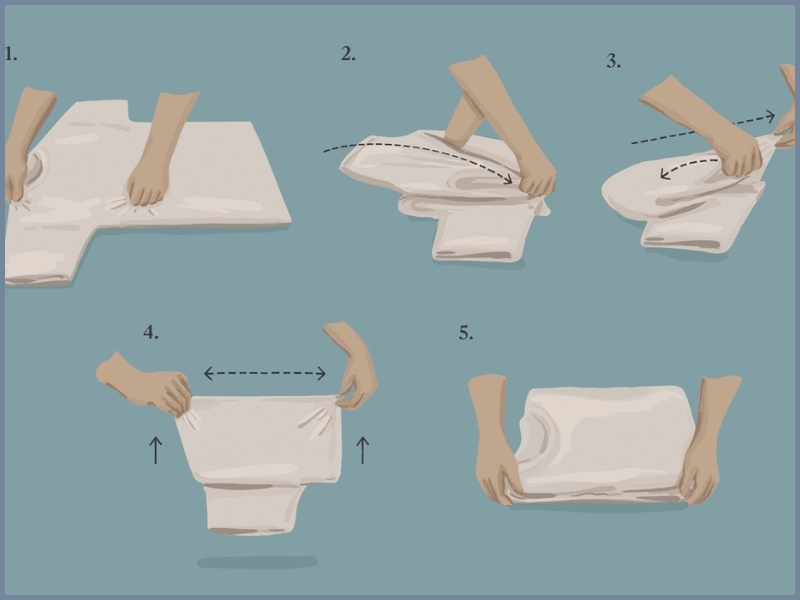 1.

2.

3.

4.

5.