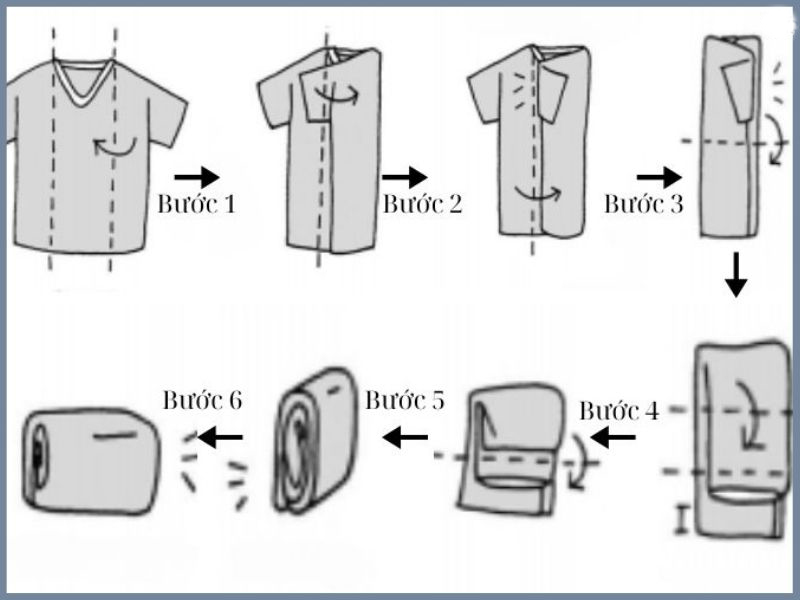 Bước 1

Bước 2

Bước 3

Bước 4

Bước 5

Bước 6