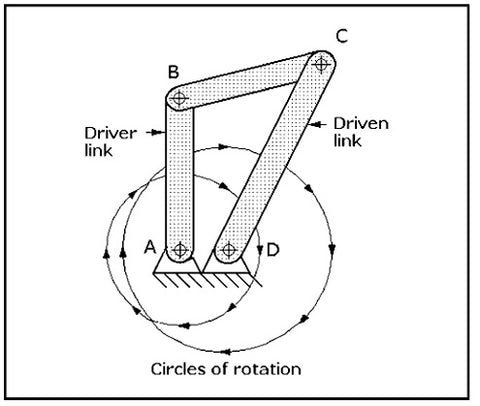 C
B
Driver link
Driven link
A
D
Circles of rotation