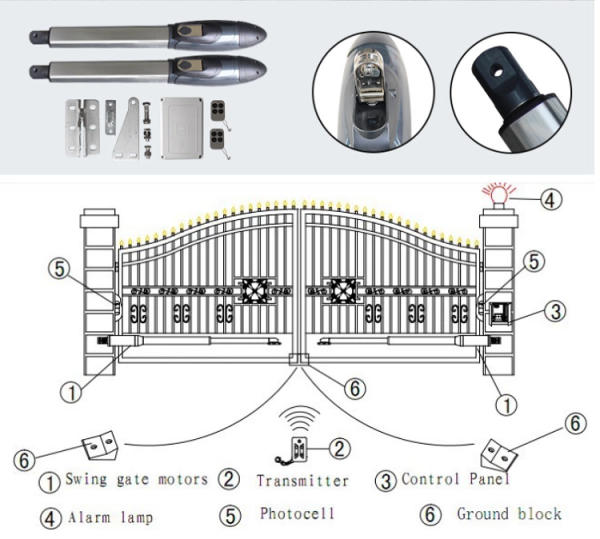 ④

⑤

⑤

③

①

⑥

①

⑥

②

⑥

① Swing gate motors ② Transmitter ③ Control Panel

④ Alarm lamp ⑤ Photocell ⑥ Ground block