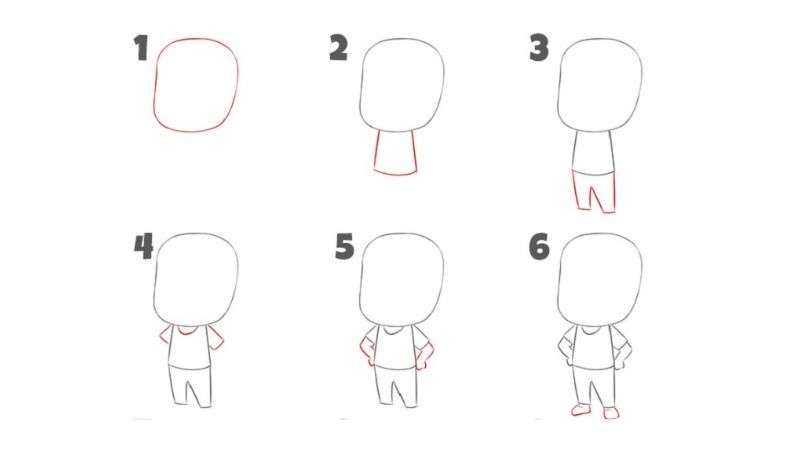 1

2

3

4

5

6