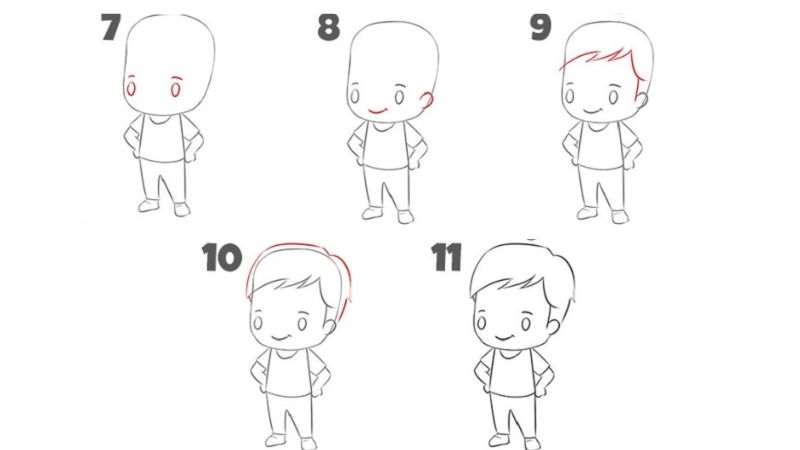 7

8

9

10

11