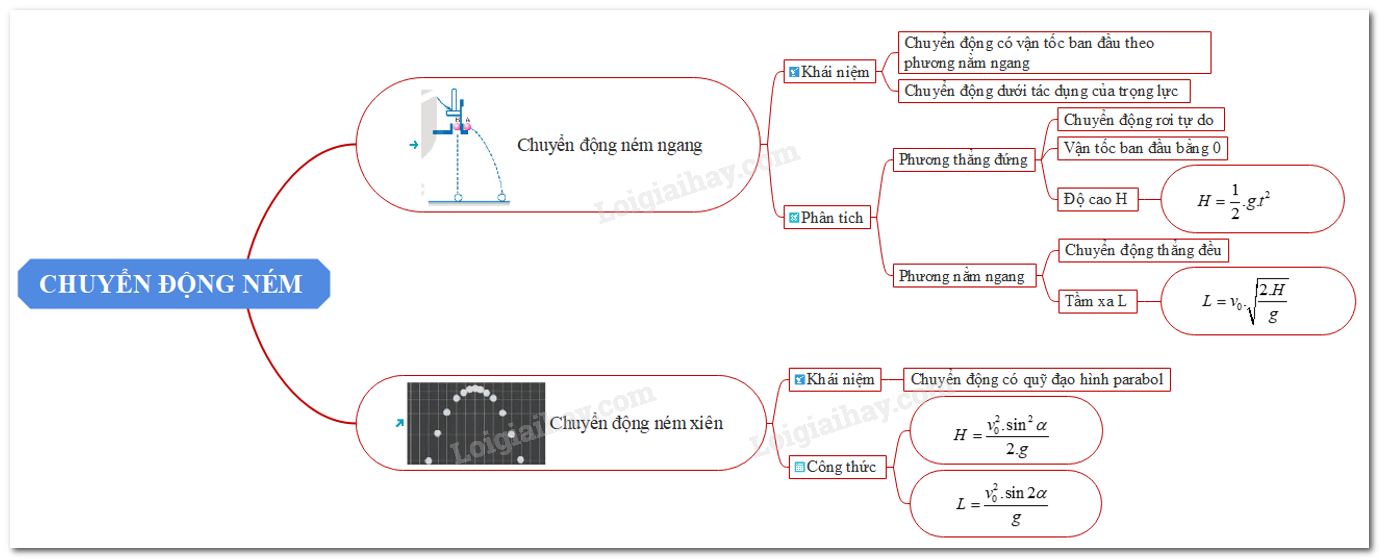 CHUYỂN ĐỘNG NÉM

Chuyển động ném ngang

Khái niệm

Chuyển động có vận tốc ban đầu theo phương nằm ngang

Chuyển động dưới tác dụng của trọng lực

Phân tích

Phương thẳng đứng

Chuyển động rơi tự do

Vận tốc ban đầu bằng 0

Độ cao H

$H = \frac{1}{2}.g.t^2$

Phương nằm ngang

Chuyển động thẳng đều

Tầm xa L

$L = v_0.\sqrt{\frac{2.H}{g}}$

Chuyển động ném xiên

Khái niệm

Chuyển động có quỹ đạo hình parabol

Công thức

$H = \frac{v_0^2.\sin^2\alpha}{2.g}$

$L = \frac{v_0^2.\sin 2\alpha}{g}$

Loigiaihay.com

Loigiaihay.com

Loigiaihay.com