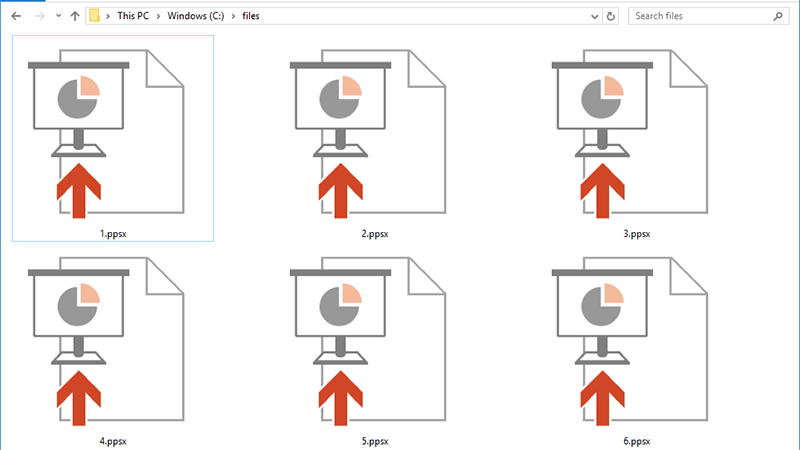 This PC > Windows (C:) > files

Search files

1.ppsx

2.ppsx

3.ppsx

4.ppsx

5.ppsx

6.ppsx