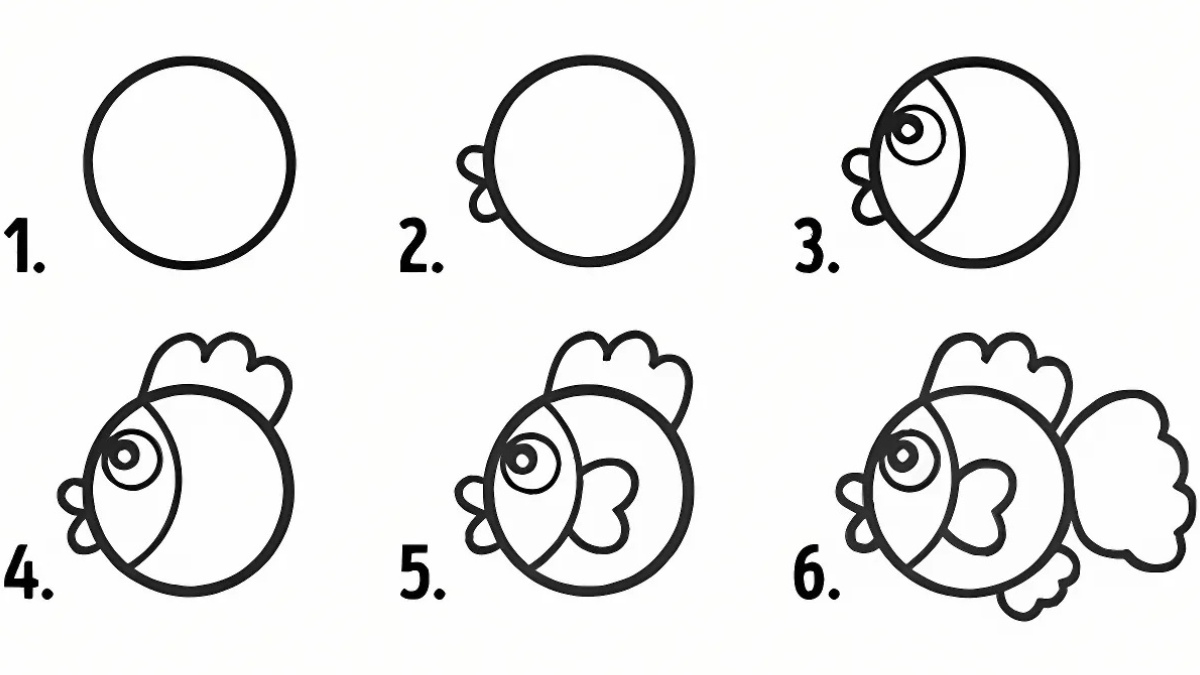 1.

2.

3.

4.

5.

6.