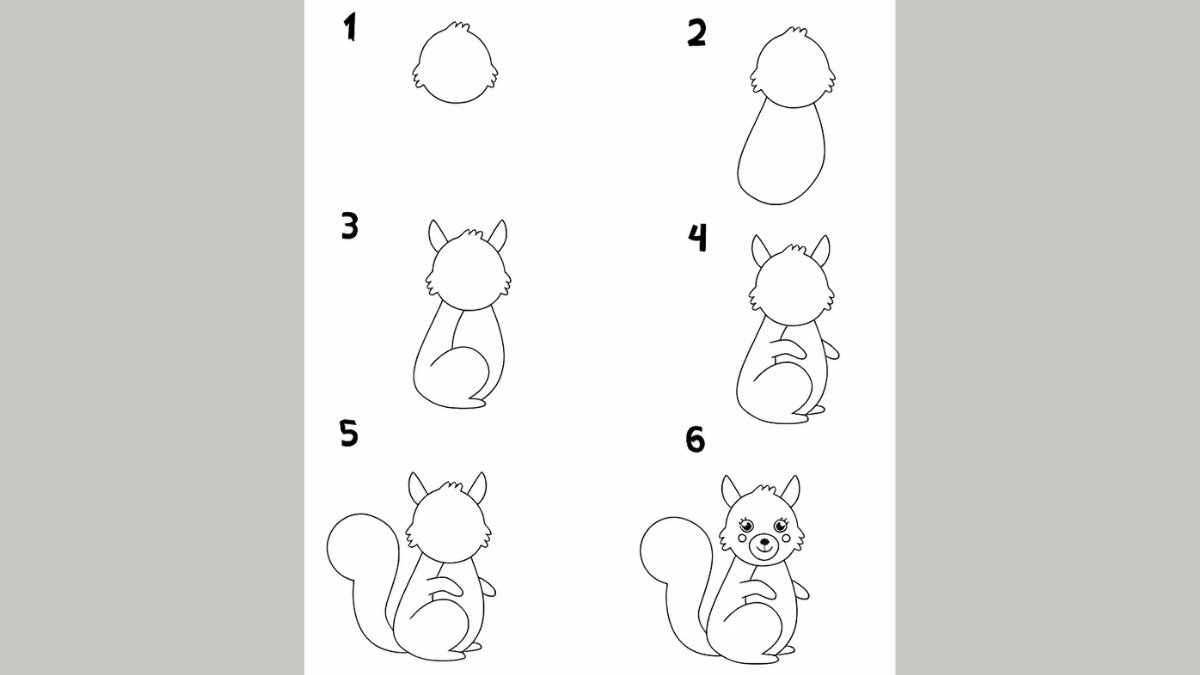 1

2

3

4

5

6