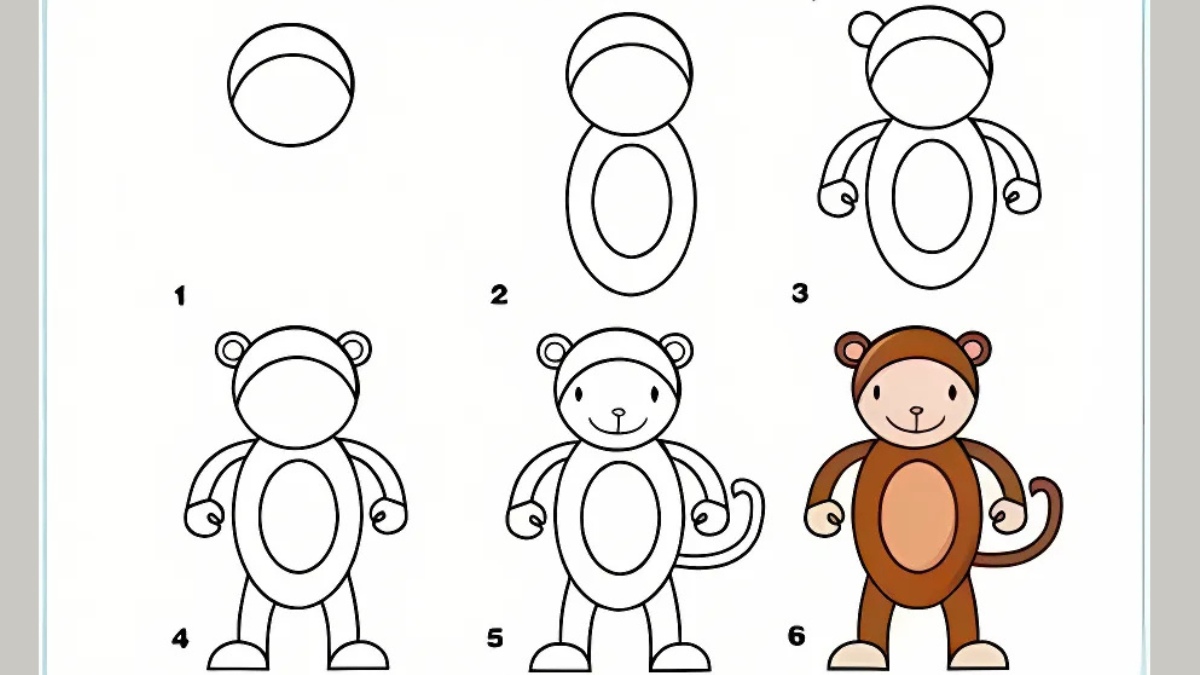 1

2

3

4

5

6