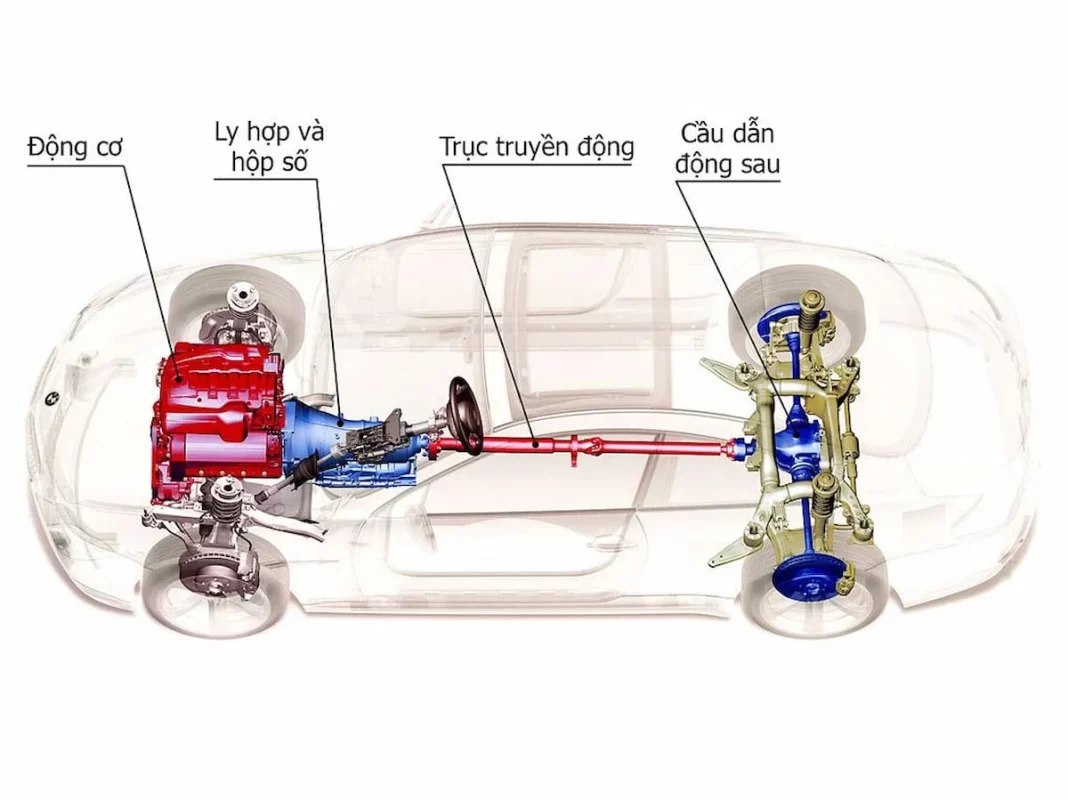 Động cơ

Ly hợp và hộp số

Trục truyền động

Cầu dẫn động sau